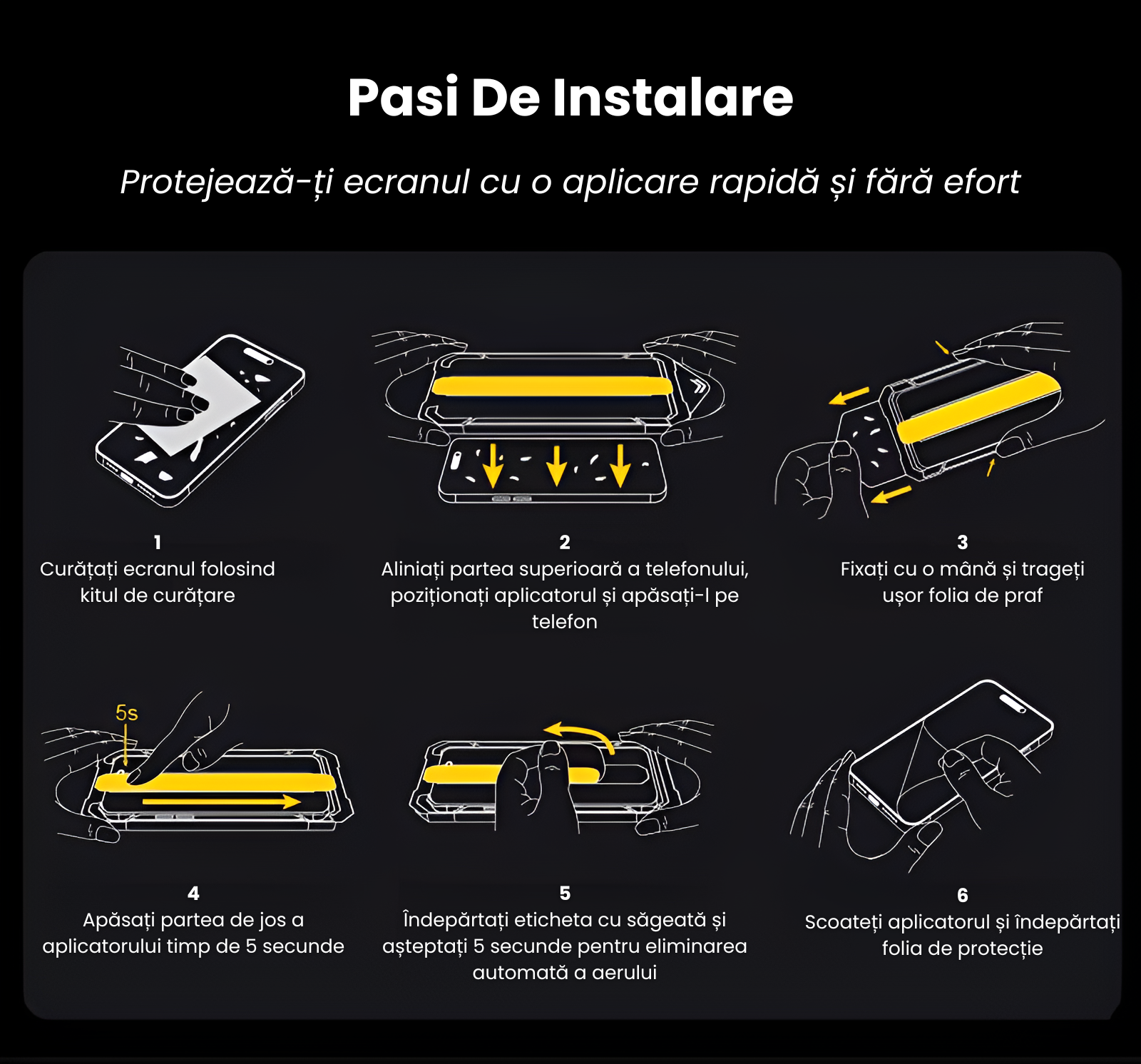 Pasi De Instalare

Protejează-ți ecranul cu o aplicare rapidă și fără efort

1
Curățați ecranul folosind kitul de curățare

2
Aliniați partea superioară a telefonului, poziționați aplicatorul și apăsați-l pe telefon

3
Fixați cu o mână și trageți ușor folia de praf

5s

4
Apăsați partea de jos a aplicatorului timp de 5 secunde

5
Îndepărtați eticheta cu săgeată și așteptați 5 secunde pentru eliminarea automată a aerului

6
Scoateți aplicatorul și îndepărtați folia de protecție